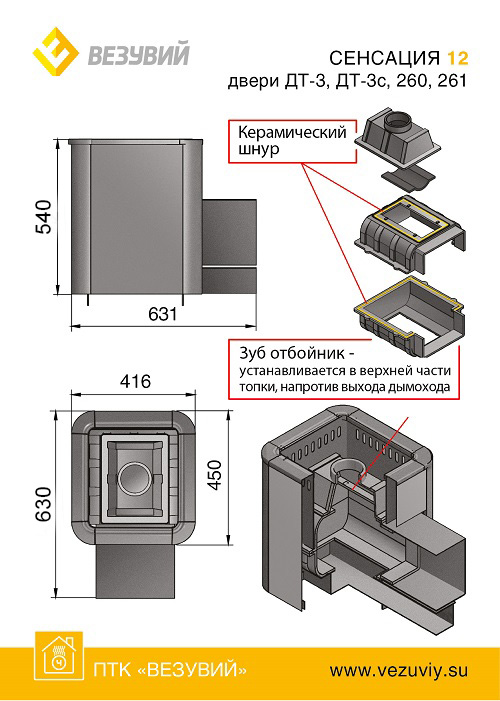 ВЕЗУВИЙ

СЕНСАЦИЯ 12
двери ДТ-3, ДТ-3с, 260, 261

Керамический шнур

540

631

Зуб отбойник - устанавливается в верхней части топки, напротив выхода дымохода

416

630

450

ПТК «ВЕЗУВИЙ»

www.vezuviy.su