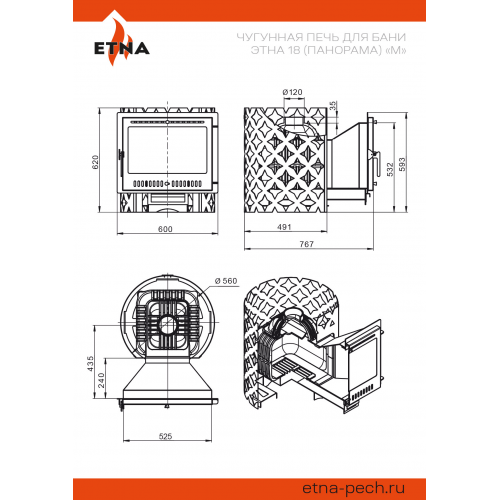 ETNA

ЧУГУННАЯ ПЕЧЬ ДЛЯ БАНИ
ЭТНА 18 (ПАНОРАМА) «М»

620

600

Ø120

35

532

593

491

767

Ø 560

435

240

525

etna-pech.ru