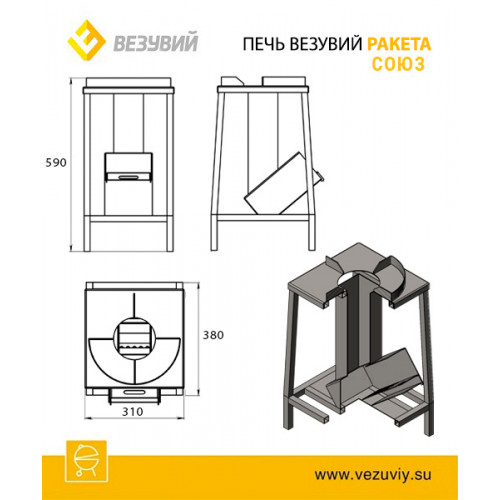 ВЕЗУВИЙ

ПЕЧЬ ВЕЗУВИЙ РАКЕТА СОЮЗ

590

380

310

www.vezuviy.su